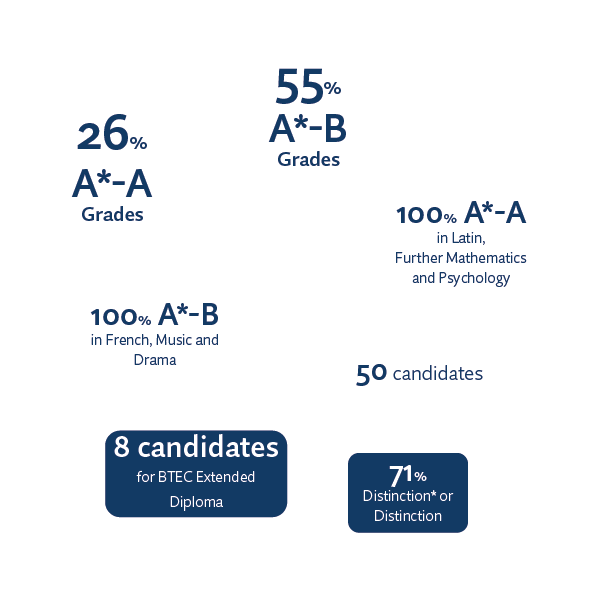 55%
A*-B
Grades

26%
A*-A
Grades

100% A*-A
in Latin, Further Mathematics and Psychology

100% A*-B
in French, Music and Drama

50 candidates

8 candidates
for BTEC Extended Diploma

71%
Distinction* or Distinction